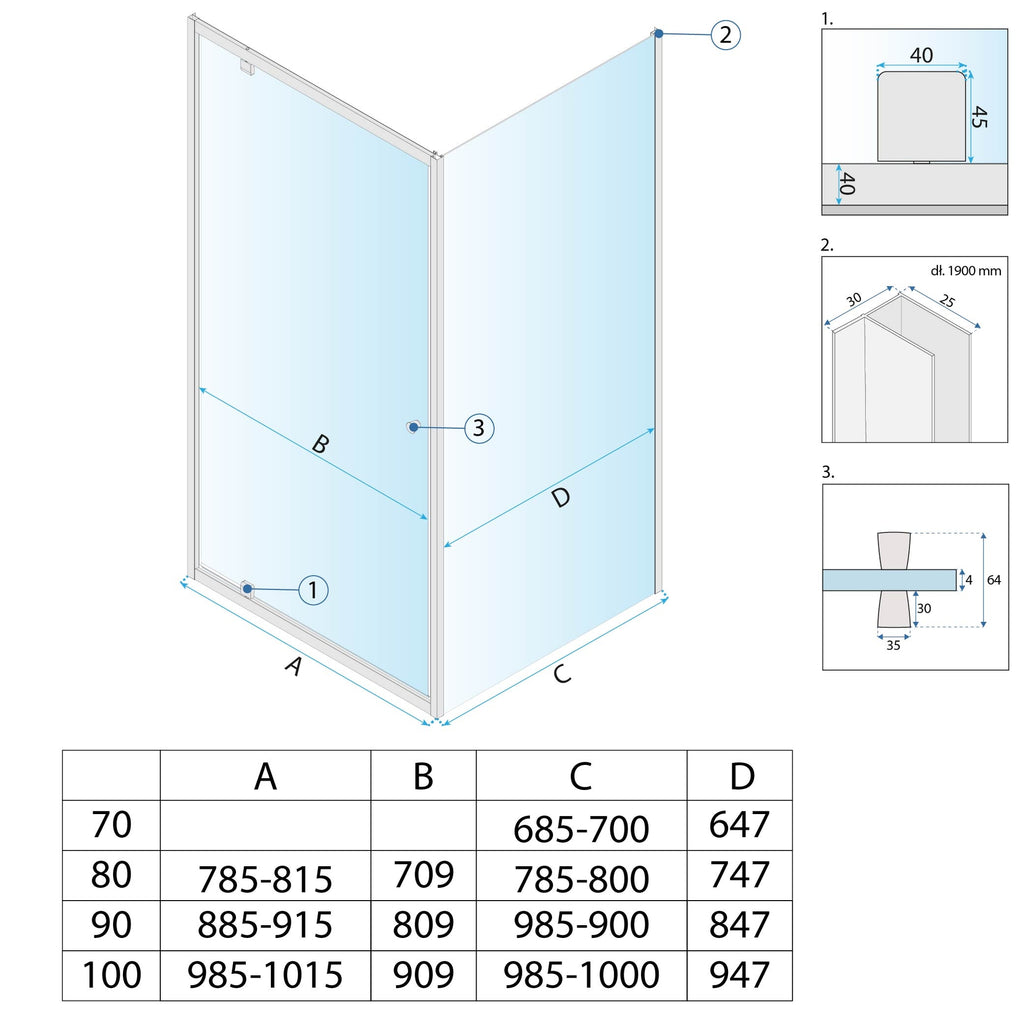 2

3

B

D

1

A

C

1.

40

45

40

2.

dł. 1900 mm

30

25

3.

4

64

30

35

| | A | B | C | D |
|---|---|---|---|---|
| 70 | | | 685-700 | 647 |
| 80 | 785-815 | 709 | 785-800 | 747 |
| 90 | 885-915 | 809 | 985-900 | 847 |
| 100 | 985-1015 | 909 | 985-1000 | 947 |